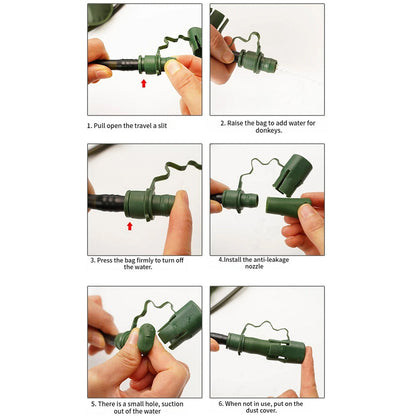 1. Pull open the travel a slit

2. Raise the bag to add water for donkeys.

3. Press the bag firmly to turn off the water.

4.Install the anti-leakage nozzle

5. There is a small hole, suction out of the water

6. When not in use, put on the dust cover.