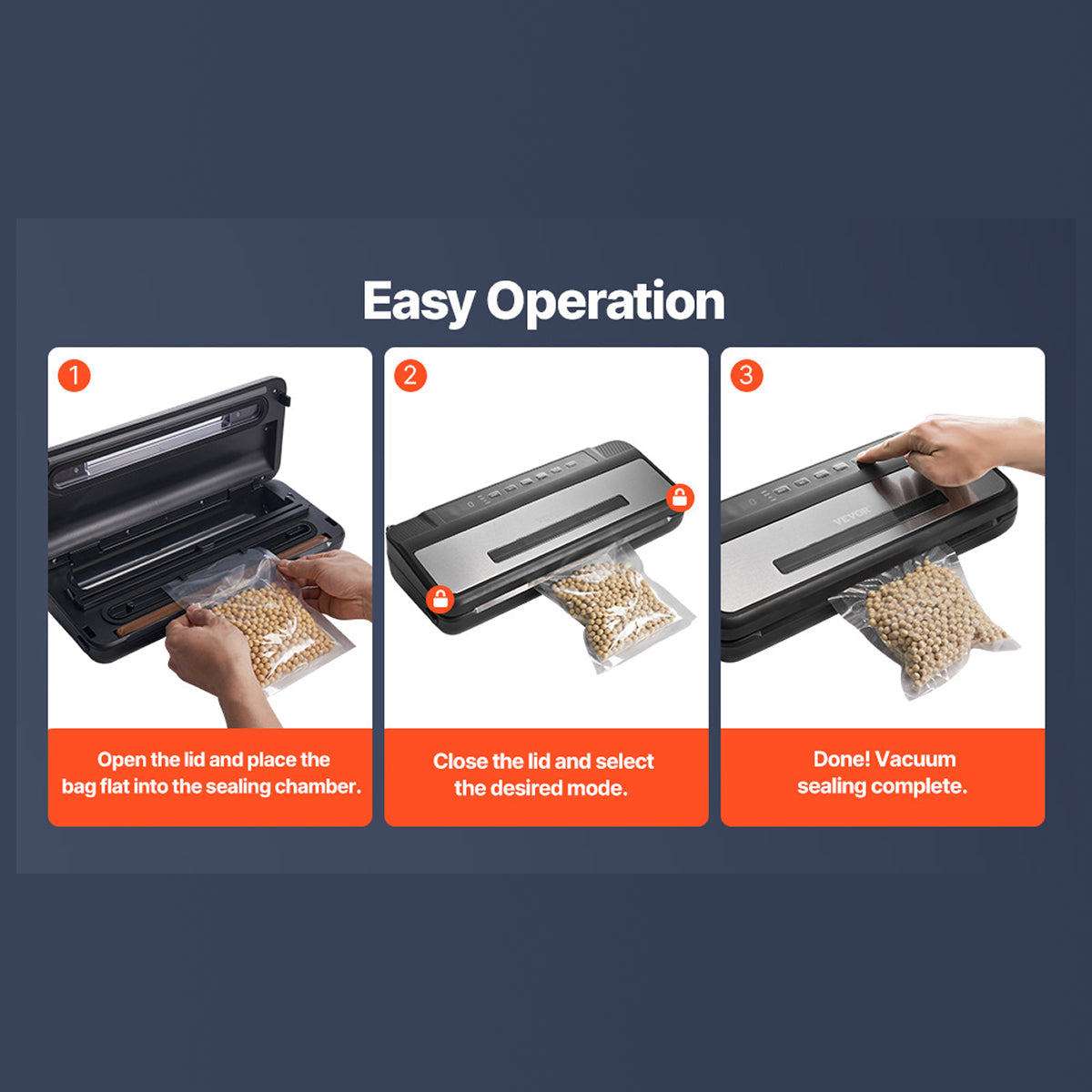 Easy Operation

1

Open the lid and place the bag flat into the sealing chamber.

2

Close the lid and select the desired mode.

3

VEVOR

Done! Vacuum sealing complete.